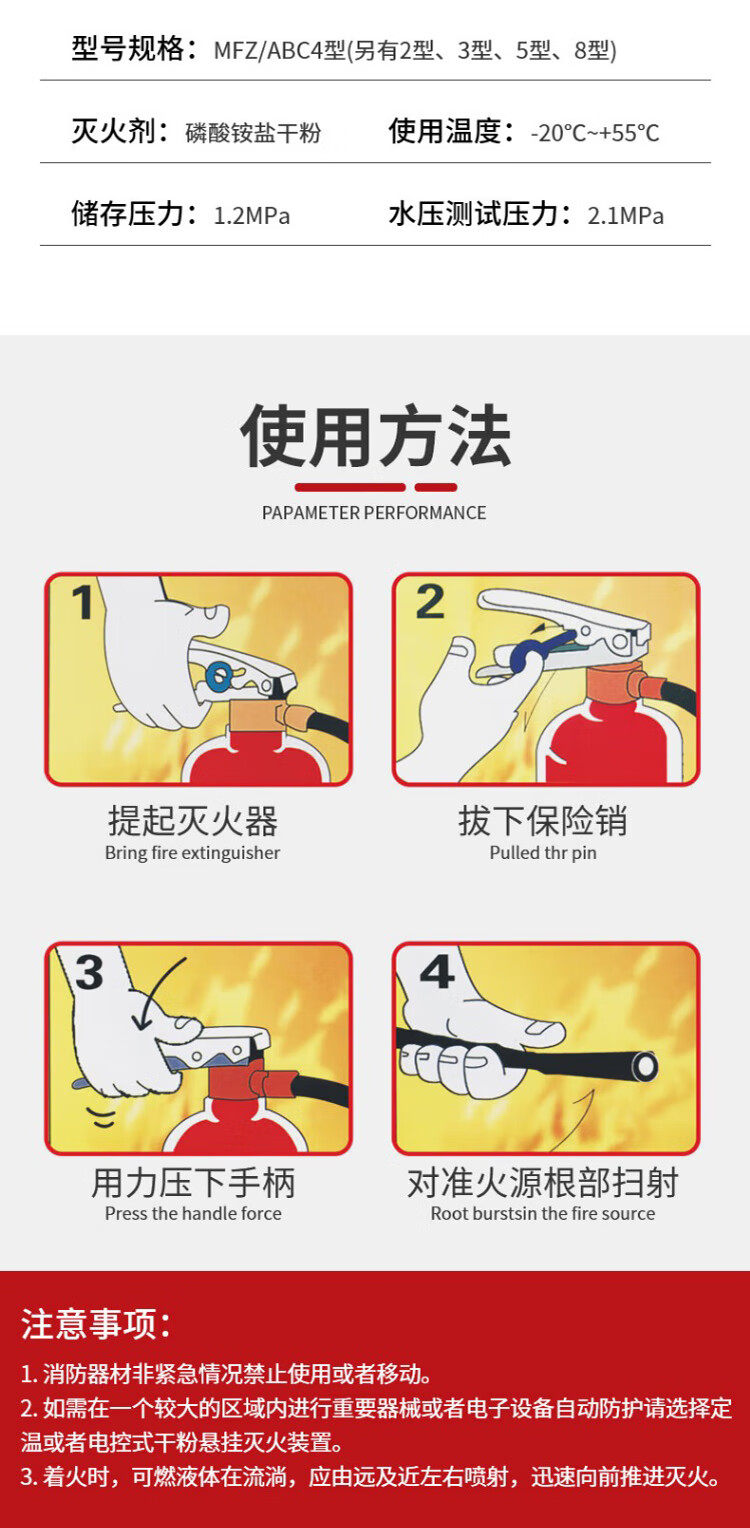 型号规格：MFZ/ABC4型(另有2型、3型、5型、8型)

灭火剂：磷酸铵盐干粉　使用温度：-20°C~+55°C

储存压力：1.2MPa　水压测试压力：2.1MPa

使用方法

PAPAMETER PERFORMANCE

1

提起灭火器
Bring fire extinguisher

2

拔下保险销
Pulled thr pin

3

用力压下手柄
Press the handle force

4

对准火源根部扫射
Root burstsin the fire source

注意事项：

1. 消防器材非紧急情况禁止使用或者移动。
2. 如需在一个较大的区域内进行重要器械或者电子设备自动防护请选择定温或者电控式干粉悬挂灭火装置。
3. 着火时，可燃液体在流淌，应由远及近左右喷射，迅速向前推进灭火。