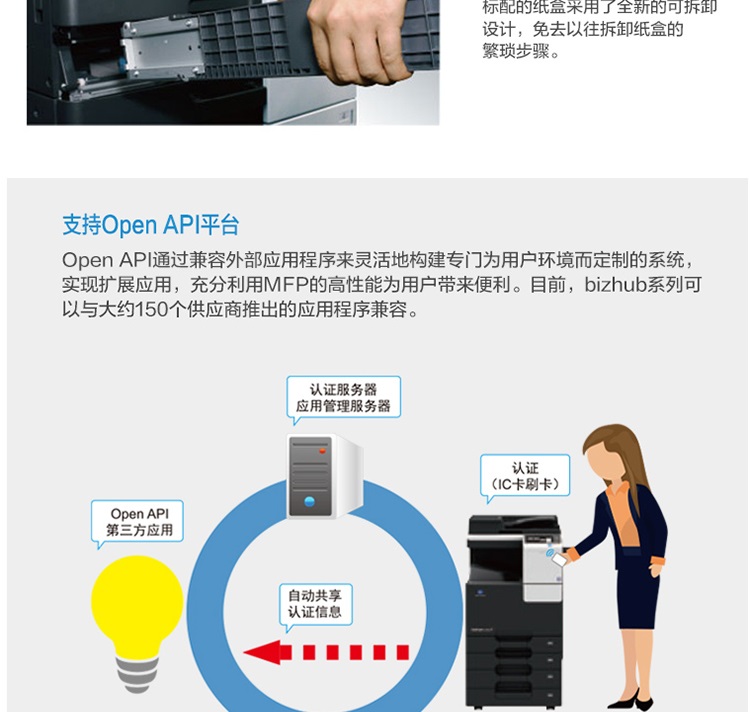 标配的纸盒采用了全新的可拆卸设计，免去以往拆卸纸盒的繁琐步骤。

支持Open API平台

Open API通过兼容外部应用程序来灵活地构建专门为用户环境而定制的系统，实现扩展应用，充分利用MFP的高性能为用户带来便利。目前，bizhub系列可以与大约150个供应商推出的应用程序兼容。

认证服务器
应用管理服务器

认证
（IC卡刷卡）

Open API
第三方应用

自动共享
认证信息