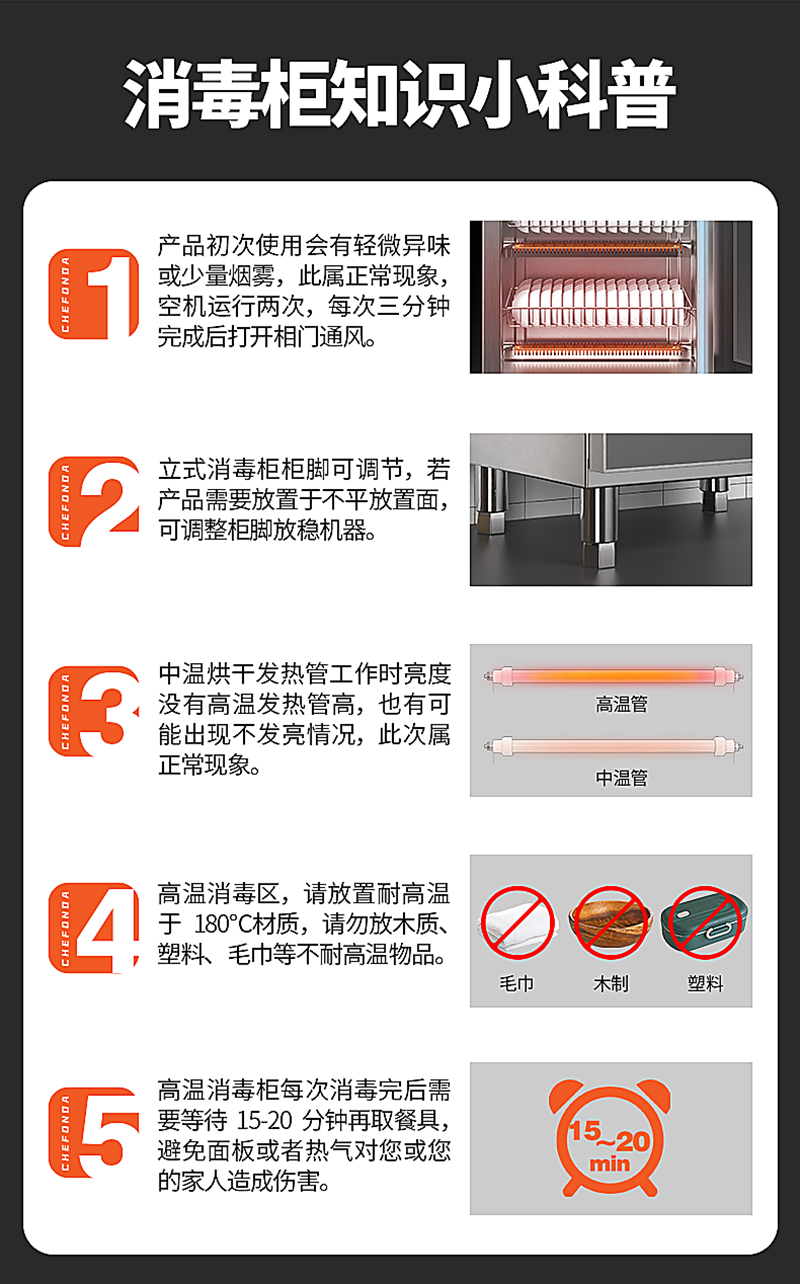 消毒柜知识小科普

CHEFONDA 1

产品初次使用会有轻微异味或少量烟雾，此属正常现象，空机运行两次，每次三分钟完成后打开相门通风。

CHEFONDA 2

立式消毒柜柜脚可调节，若产品需要放置于不平放置面，可调整柜脚放稳机器。

CHEFONDA 3

中温烘干发热管工作时亮度没有高温发热管高，也有可能出现不发亮情况，此次属正常现象。

高温管

中温管

CHEFONDA 4

高温消毒区，请放置耐高温于 180°C材质，请勿放木质、塑料、毛巾等不耐高温物品。

毛巾 木制 塑料

CHEFONDA 5

高温消毒柜每次消毒完后需要等待 15-20 分钟再取餐具，避免面板或者热气对您或您的家人造成伤害。

15~20 min